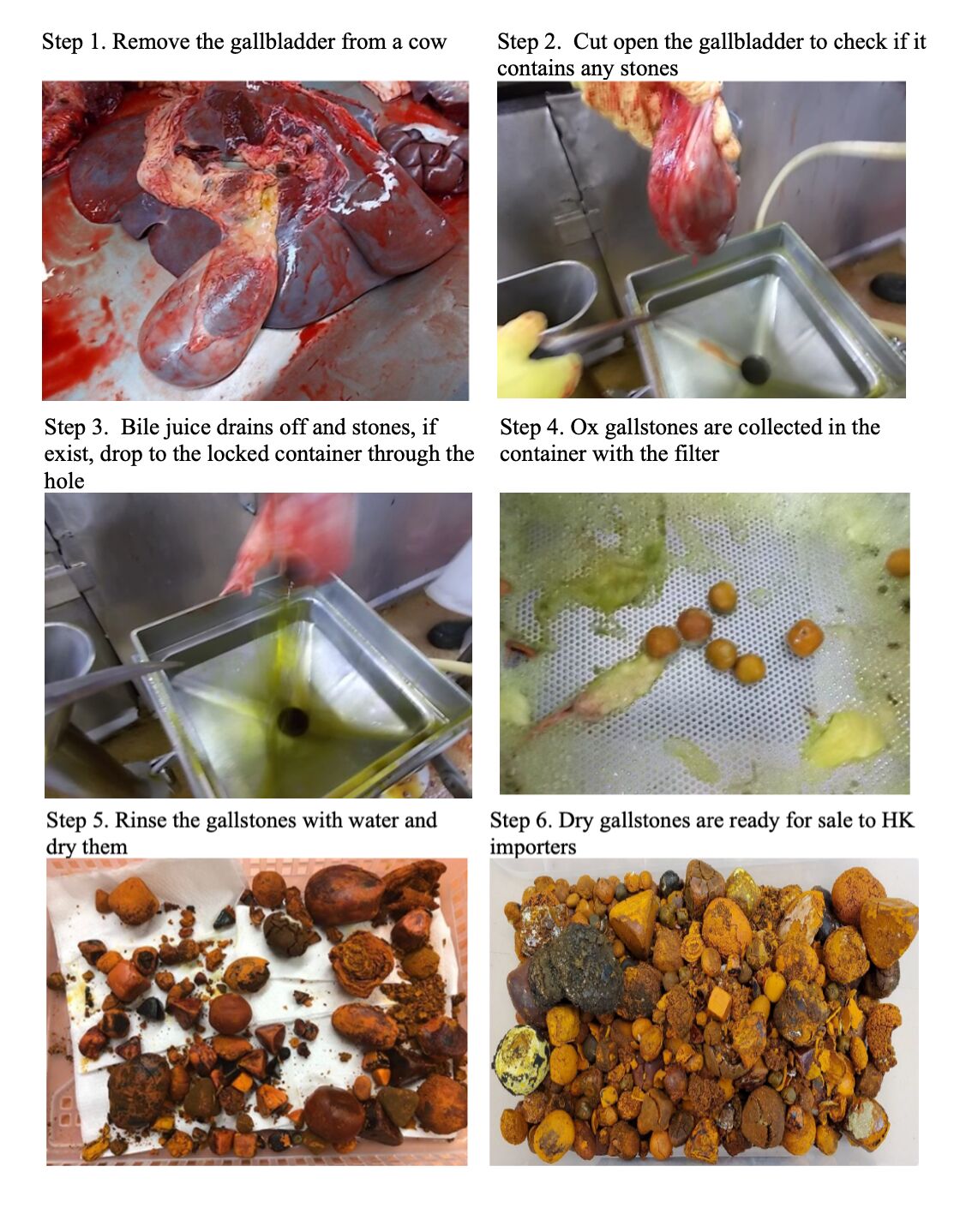 Step 1. Remove the gallbladder from a cow

Step 2. Cut open the gallbladder to check if it contains any stones

Step 3. Bile juice drains off and stones, if exist, drop to the locked container through the hole

Step 4. Ox gallstones are collected in the container with the filter

Step 5. Rinse the gallstones with water and dry them

Step 6. Dry gallstones are ready for sale to HK importers